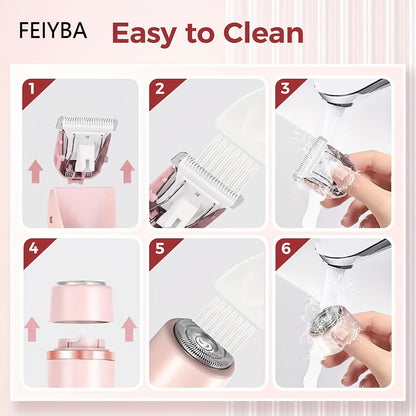 FEIYBA Easy to Clean

1

2

3

4

5

6